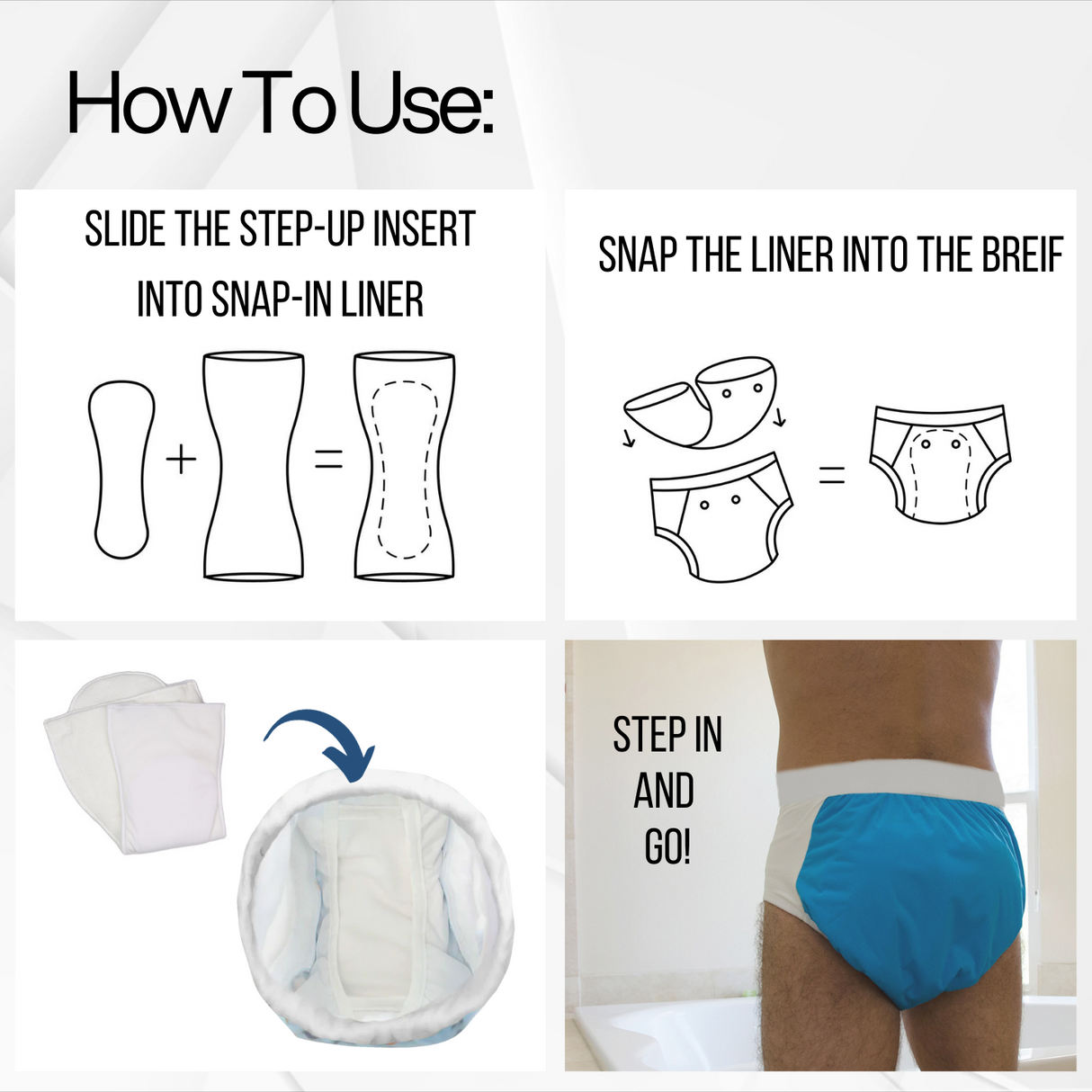 How To Use:

SLIDE THE STEP-UP INSERT INTO SNAP-IN LINER

+ =

SNAP THE LINER INTO THE BREIF

=

STEP IN AND GO!