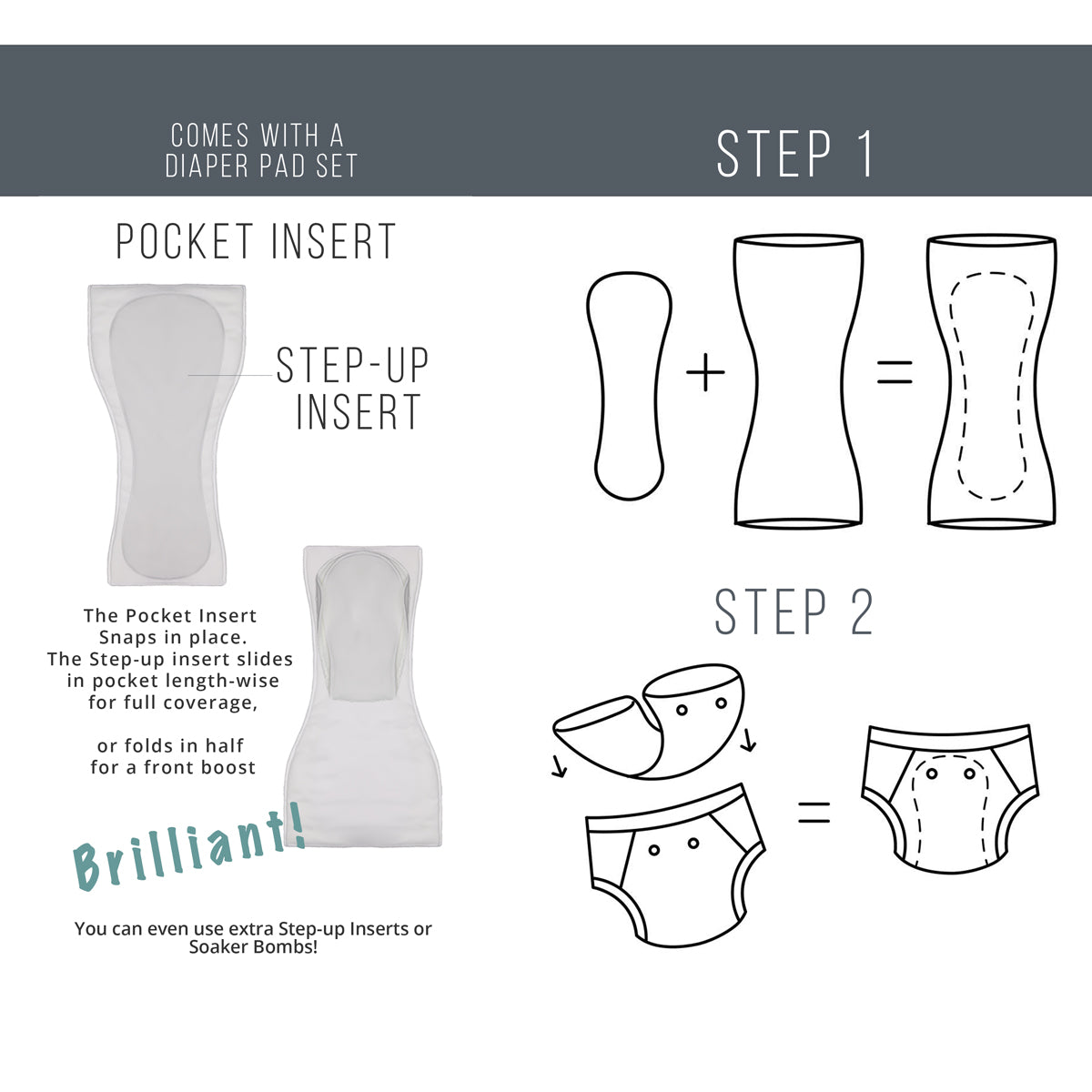 COMES WITH A DIAPER PAD SET

POCKET INSERT

STEP-UP INSERT

The Pocket Insert Snaps in place.
The Step-up insert slides in pocket length-wise for full coverage,

or folds in half for a front boost

Brilliant!

You can even use extra Step-up Inserts or Soaker Bombs!

STEP 1

+

=

STEP 2

=